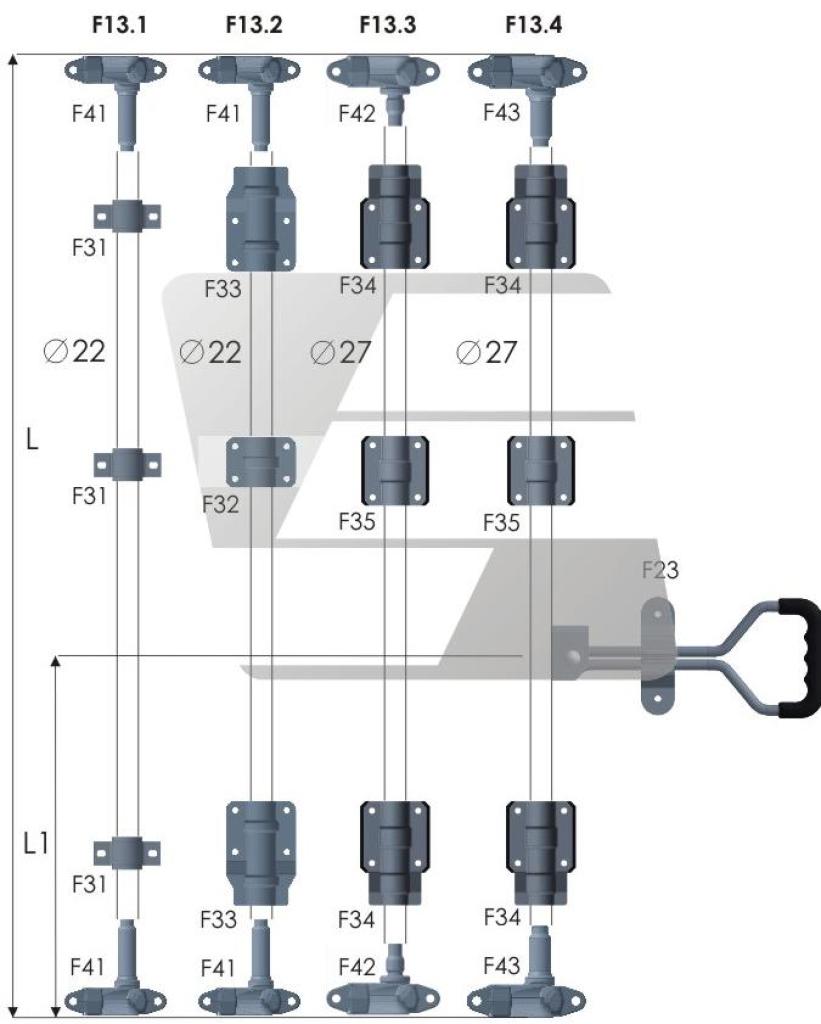 F13.1 F13.2 F13.3 F13.4

F41 F41 F42 F43

F31 F33 F34 F34

$\varnothing 22$ $\varnothing 22$ $\varnothing 27$ $\varnothing 27$

L

F31 F32 F35 F35

F23

L1

F31 F33 F34 F34

F41 F41 F42 F43